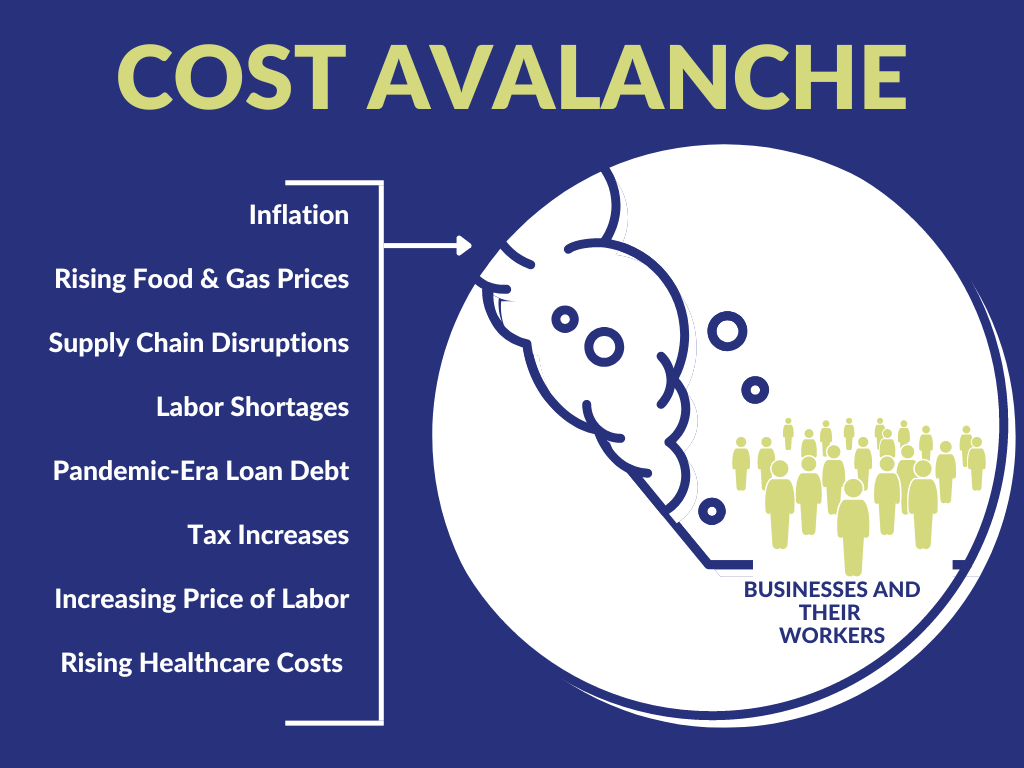 COST AVALANCHE

Inflation

Rising Food & Gas Prices

Supply Chain Disruptions

Labor Shortages

Pandemic-Era Loan Debt

Tax Increases

Increasing Price of Labor

Rising Healthcare Costs

BUSINESSES AND THEIR WORKERS